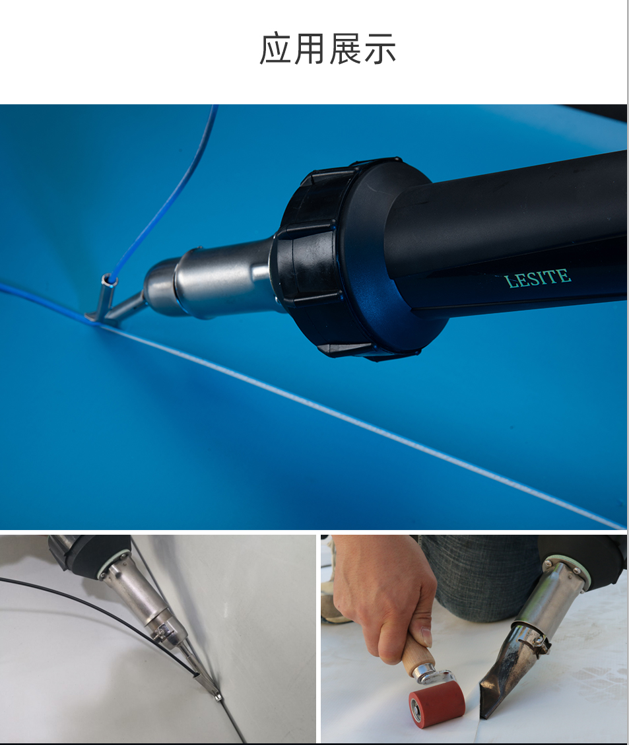 应用展示

LESITE